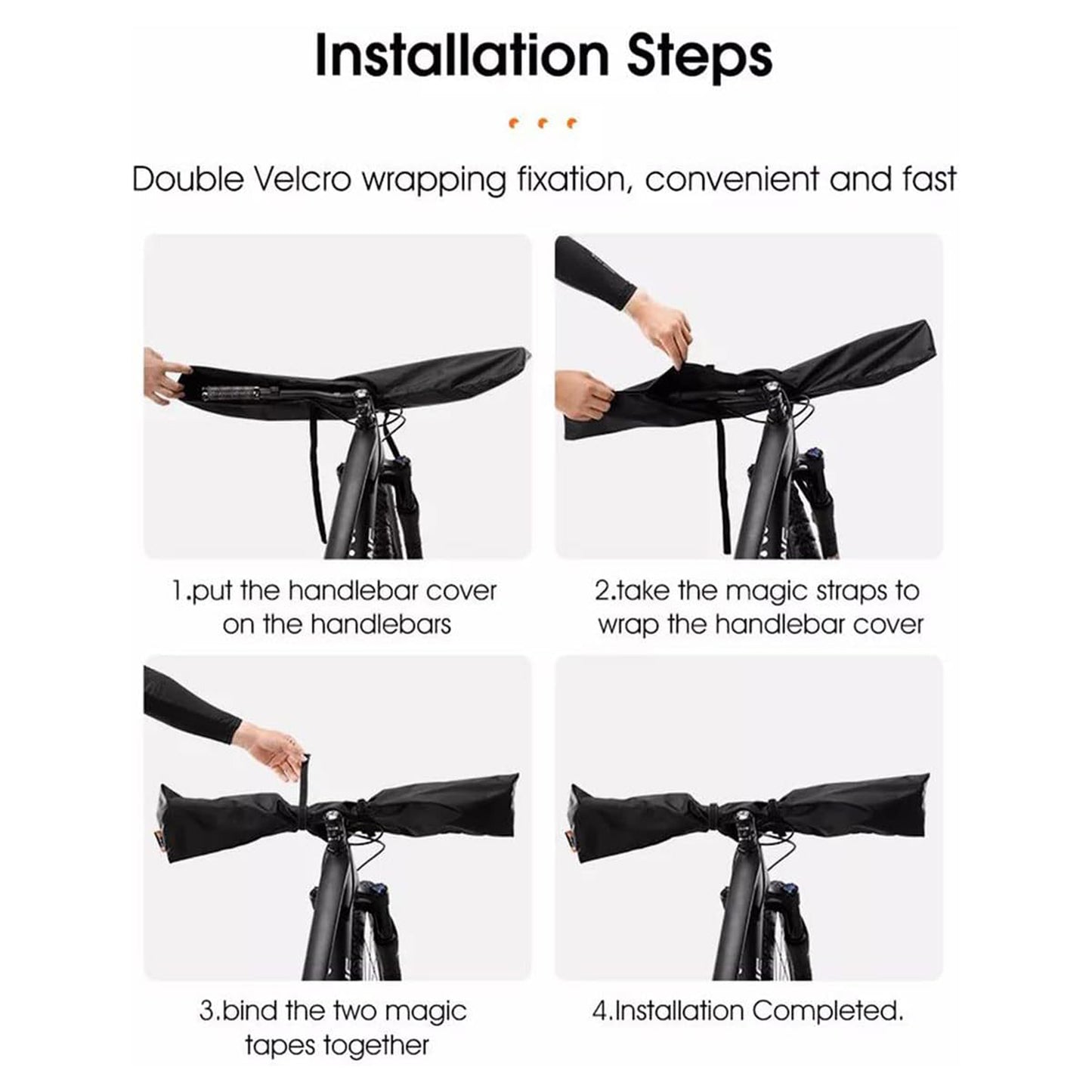 Installation Steps

Double Velcro wrapping fixation, convenient and fast

1.put the handlebar cover on the handlebars

2.take the magic straps to wrap the handlebar cover

3.bind the two magic tapes together

4.Installation Completed.