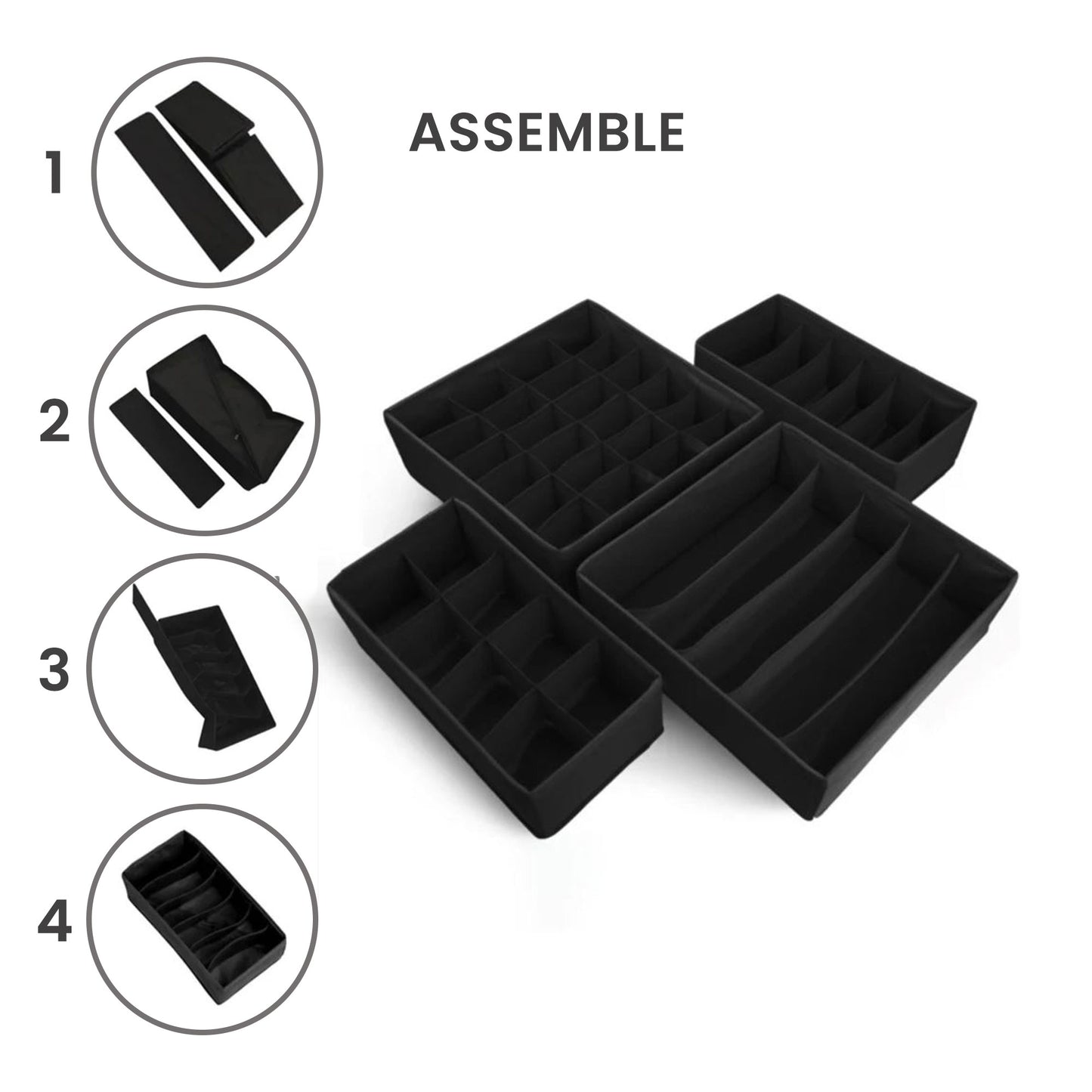 1

ASSEMBLE

2

3

4