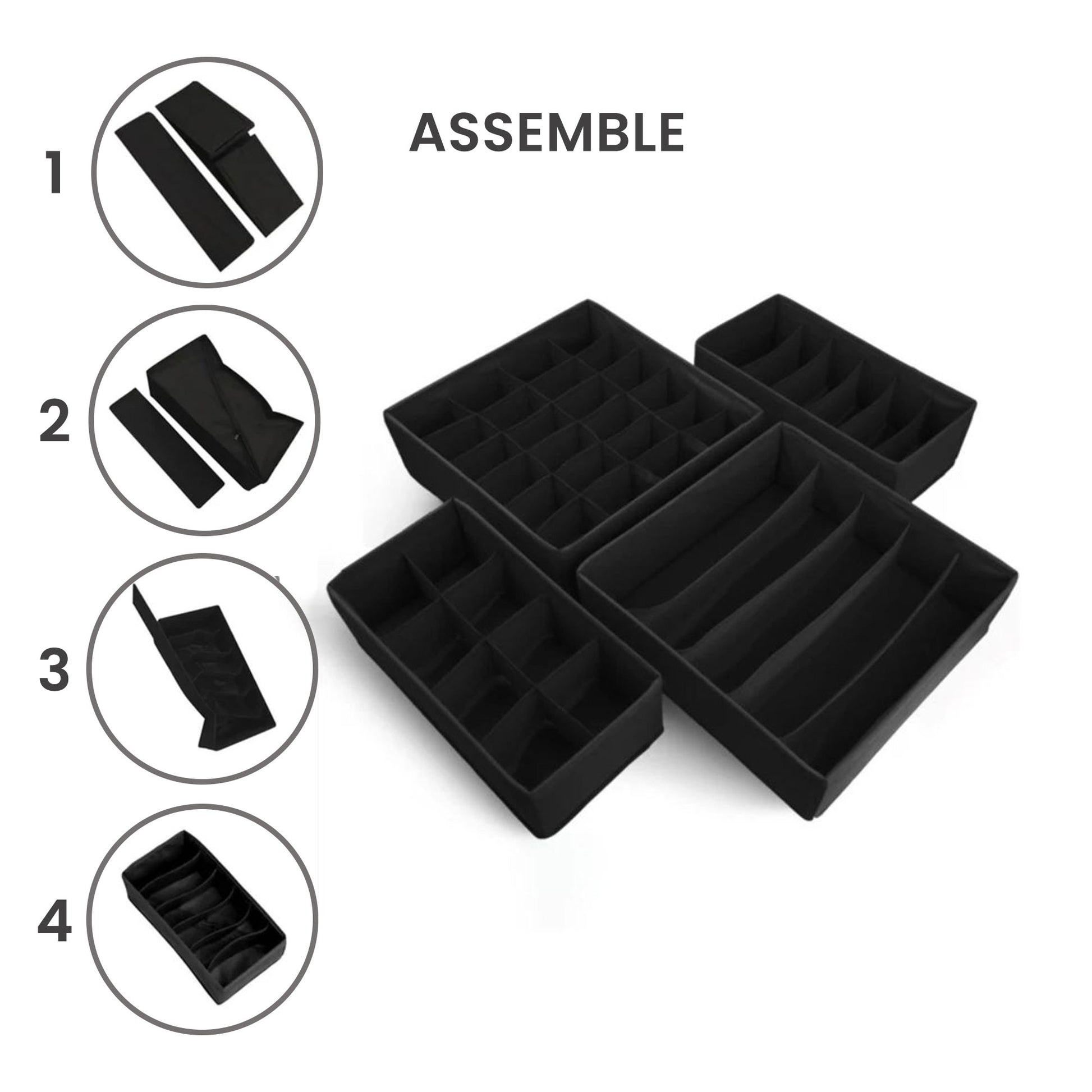 ASSEMBLE

1

2

3

4